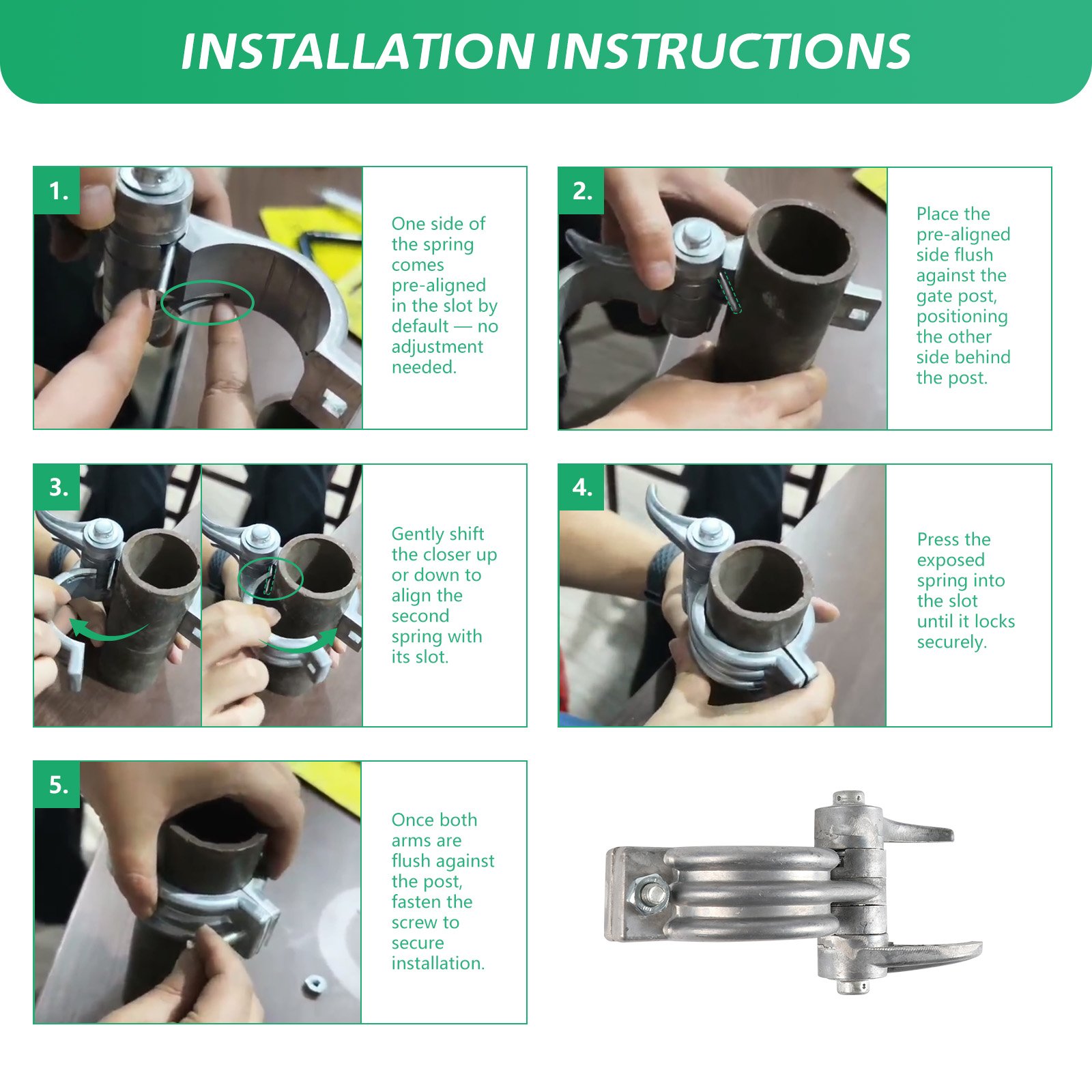 INSTALLATION INSTRUCTIONS

1.

One side of the spring comes pre-aligned in the slot by default — no adjustment needed.

2.

Place the pre-aligned side flush against the gate post, positioning the other side behind the post.

3.

Gently shift the closer up or down to align the second spring with its slot.

4.

Press the exposed spring into the slot until it locks securely.

5.

Once both arms are flush against the post, fasten the screw to secure installation.