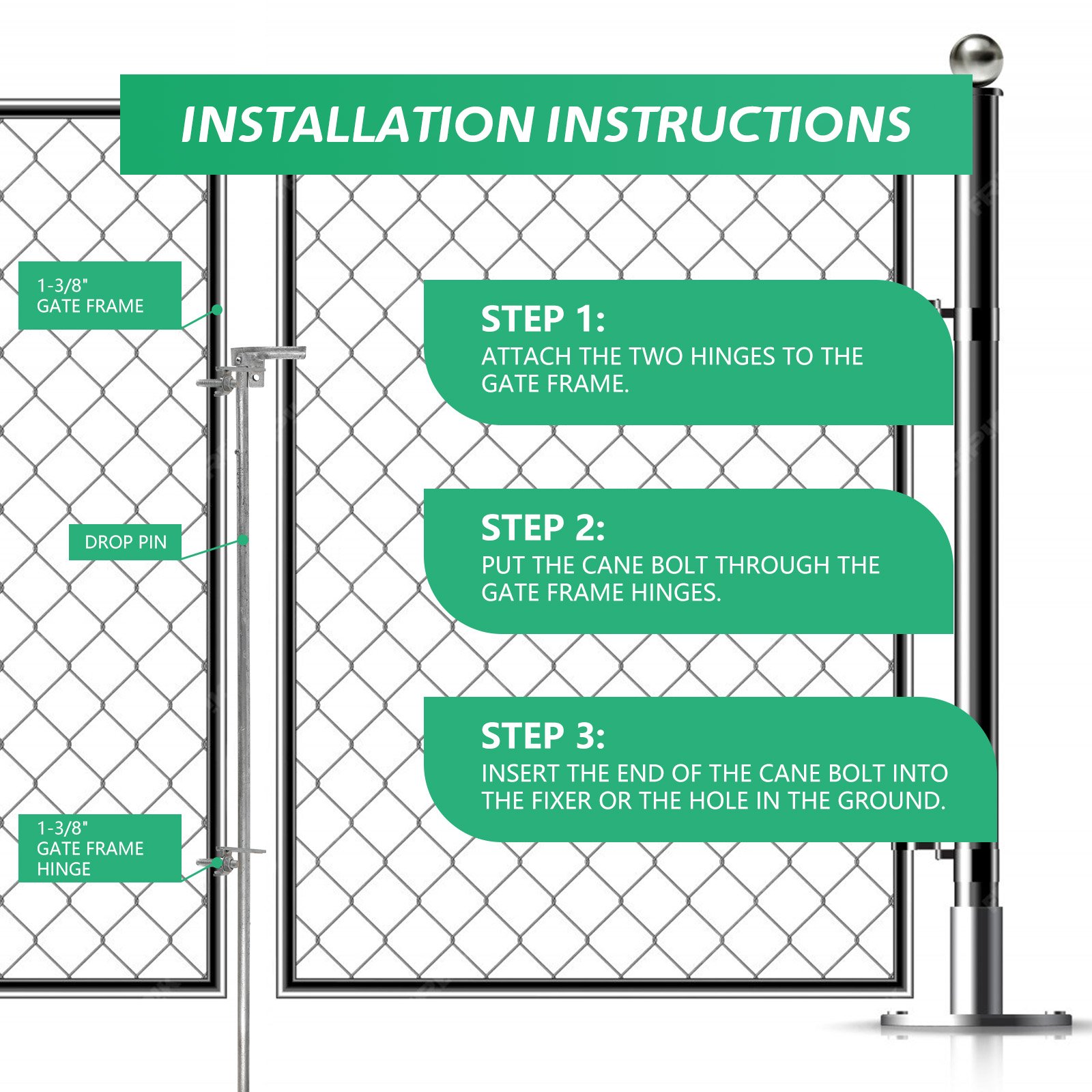 INSTALLATION INSTRUCTIONS

1-3/8" GATE FRAME

DROP PIN

1-3/8" GATE FRAME HINGE

STEP 1:
ATTACH THE TWO HINGES TO THE GATE FRAME.

STEP 2:
PUT THE CANE BOLT THROUGH THE GATE FRAME HINGES.

STEP 3:
INSERT THE END OF THE CANE BOLT INTO THE FIXER OR THE HOLE IN THE GROUND.