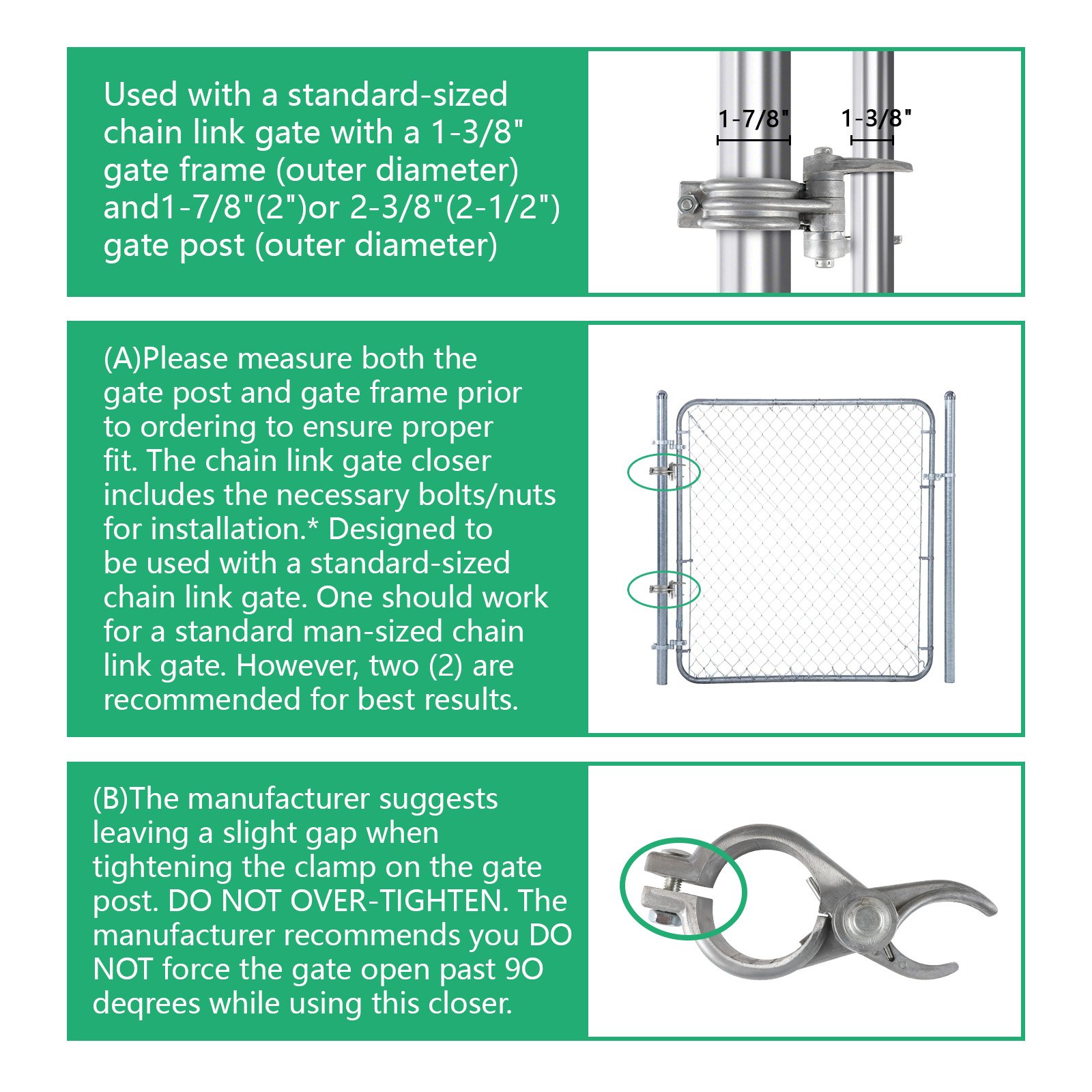 Used with a standard-sized chain link gate with a 1-3/8" gate frame (outer diameter) and1-7/8"(2")or 2-3/8"(2-1/2") gate post (outer diameter)

1-7/8"

1-3/8"

(A)Please measure both the gate post and gate frame prior to ordering to ensure proper fit. The chain link gate closer includes the necessary bolts/nuts for installation.* Designed to be used with a standard-sized chain link gate. One should work for a standard man-sized chain link gate. However, two (2) are recommended for best results.

(B)The manufacturer suggests leaving a slight gap when tightening the clamp on the gate post. DO NOT OVER-TIGHTEN. The manufacturer recommends you DO NOT force the gate open past 9O deqrees while using this closer.