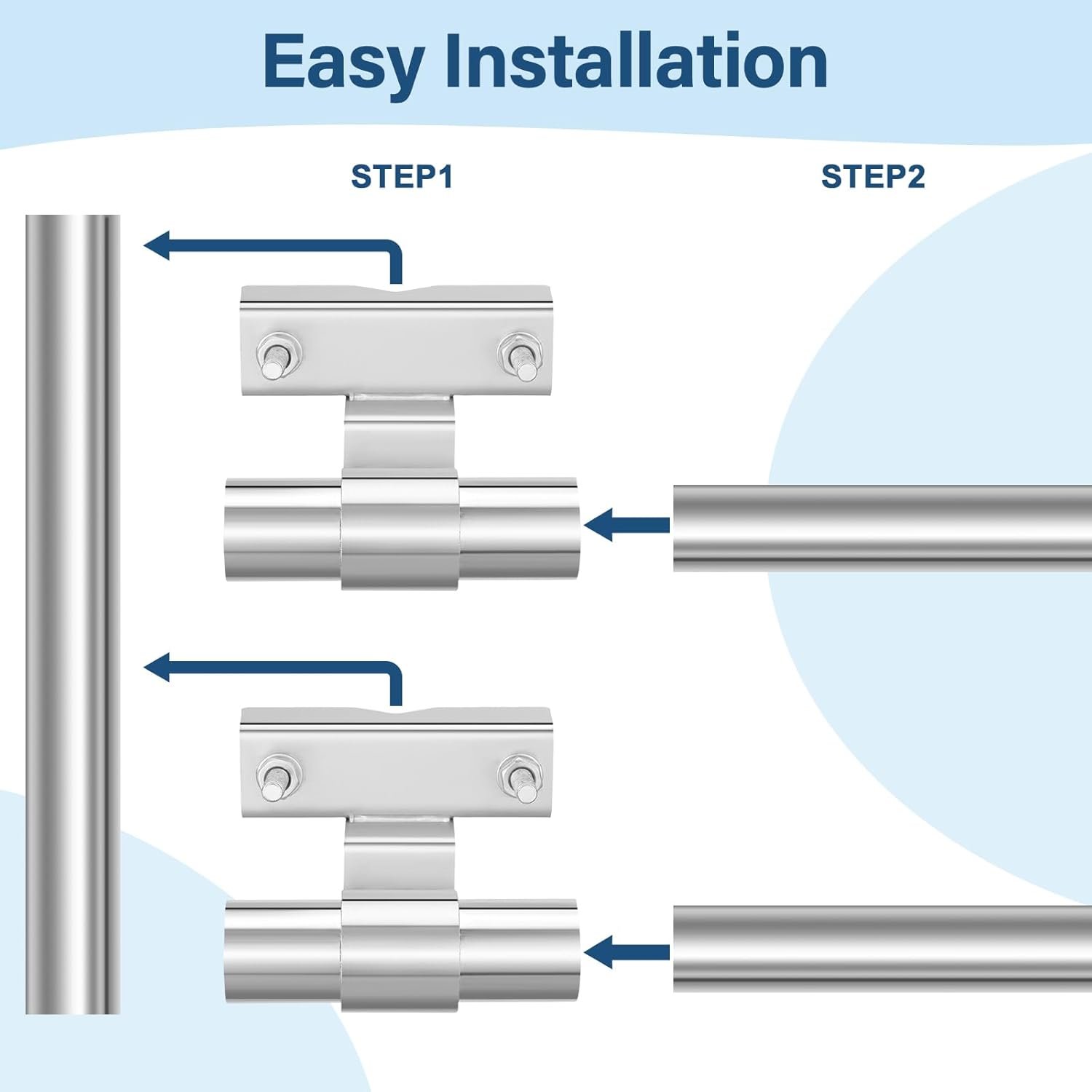 Easy Installation

STEP1

STEP2