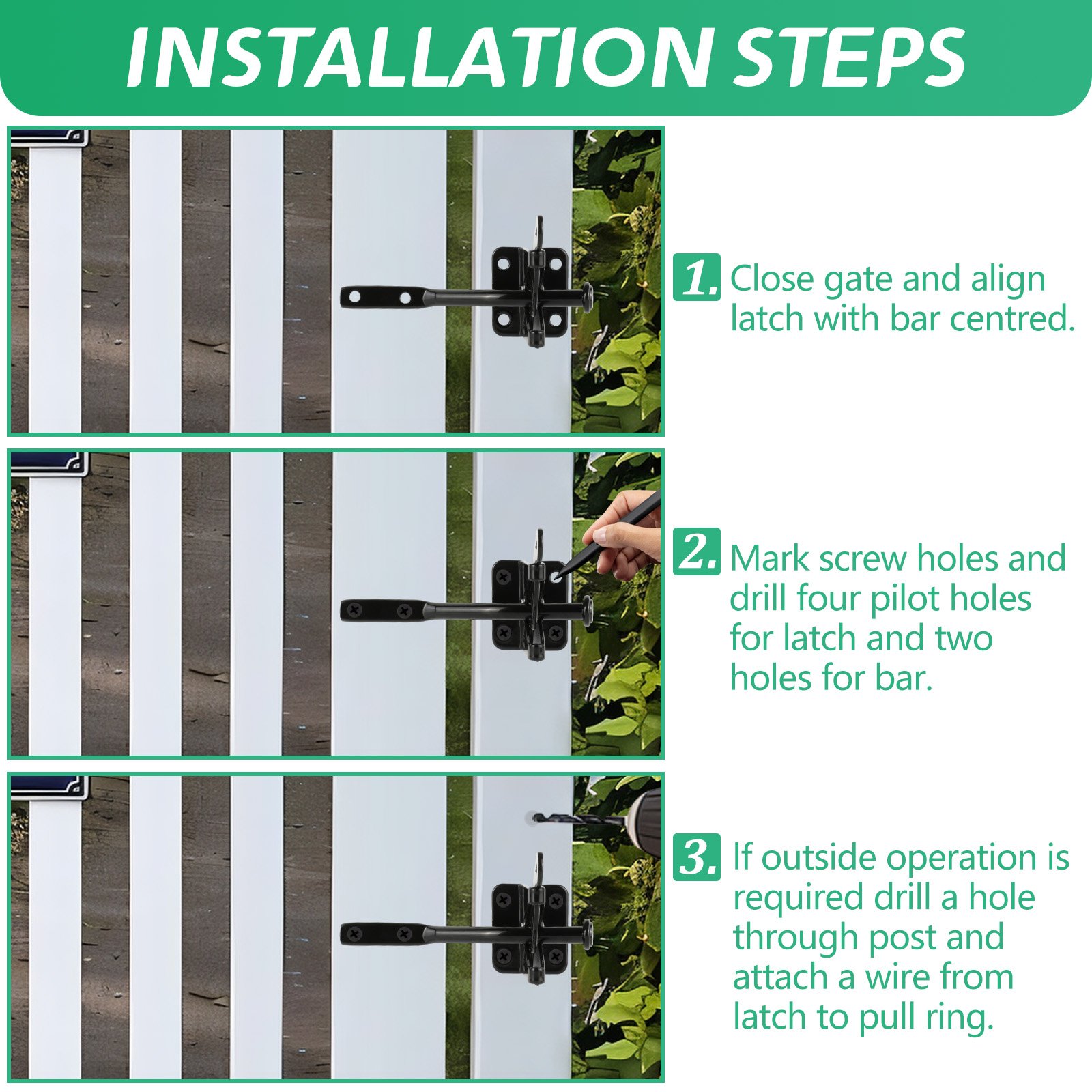 INSTALLATION STEPS

1. Close gate and align latch with bar centred.

2. Mark screw holes and drill four pilot holes for latch and two holes for bar.

3. If outside operation is required drill a hole through post and attach a wire from latch to pull ring.